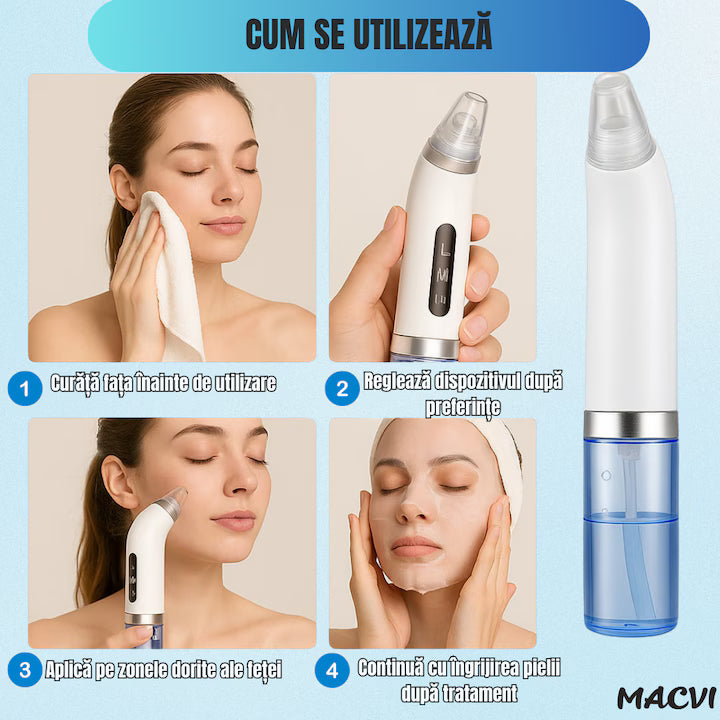 CUM SE UTILIZEAZĂ

L
M
H

1 Curăță fața înainte de utilizare

2 Reglează dispozitivul după preferințe

3 Aplică pe zonele dorite ale feței

4 Continuă cu îngrijirea pielii după tratament

MACVI