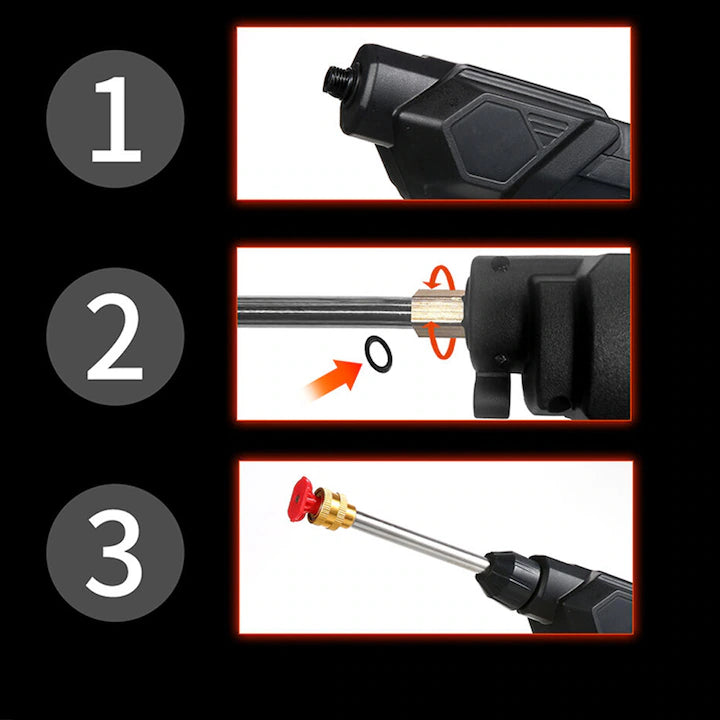 1

2

3