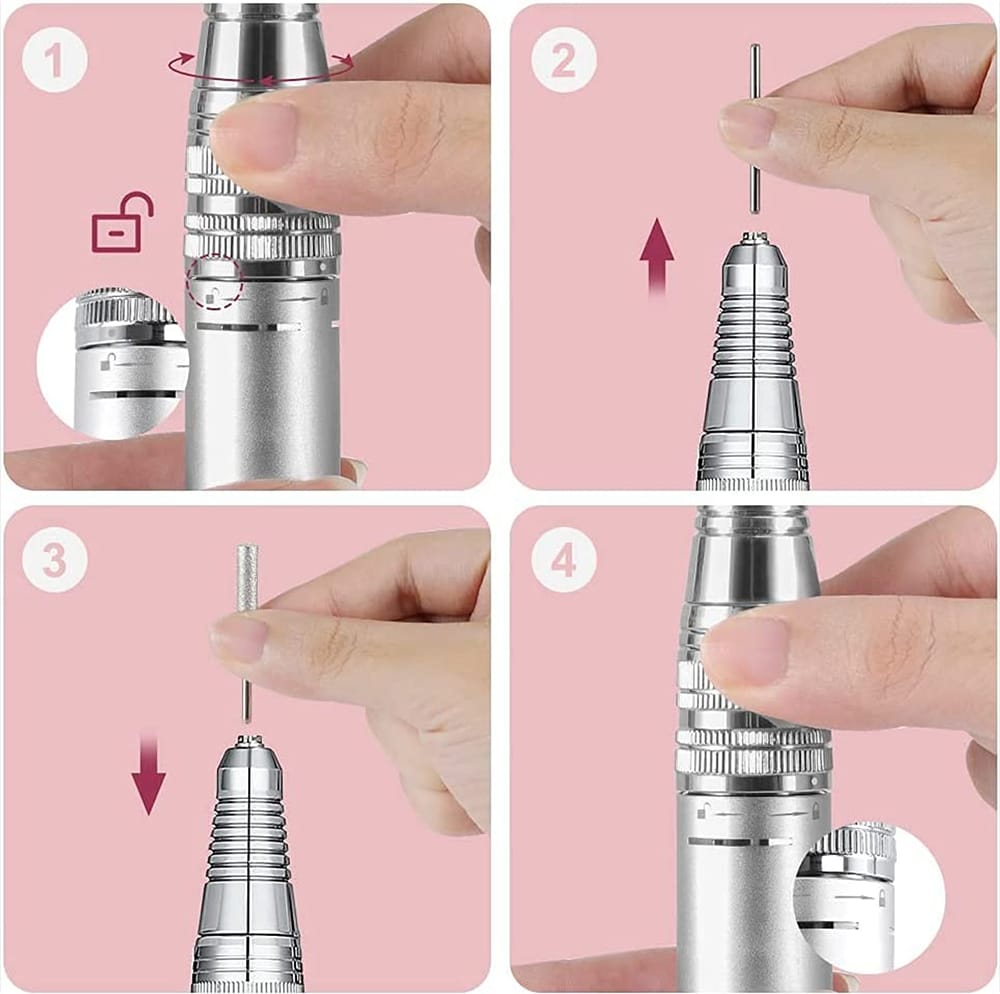 1

2

3

4