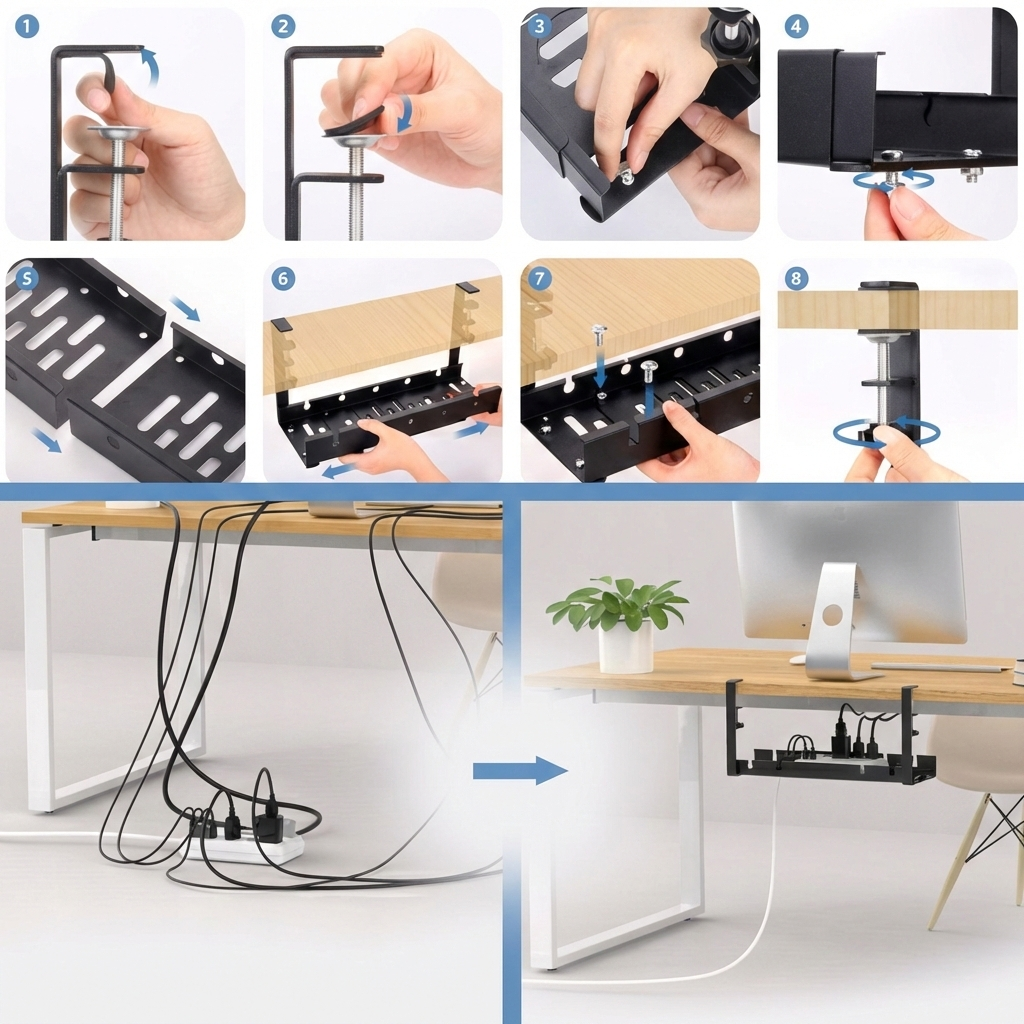 1
2
3
4
5
6
7
8