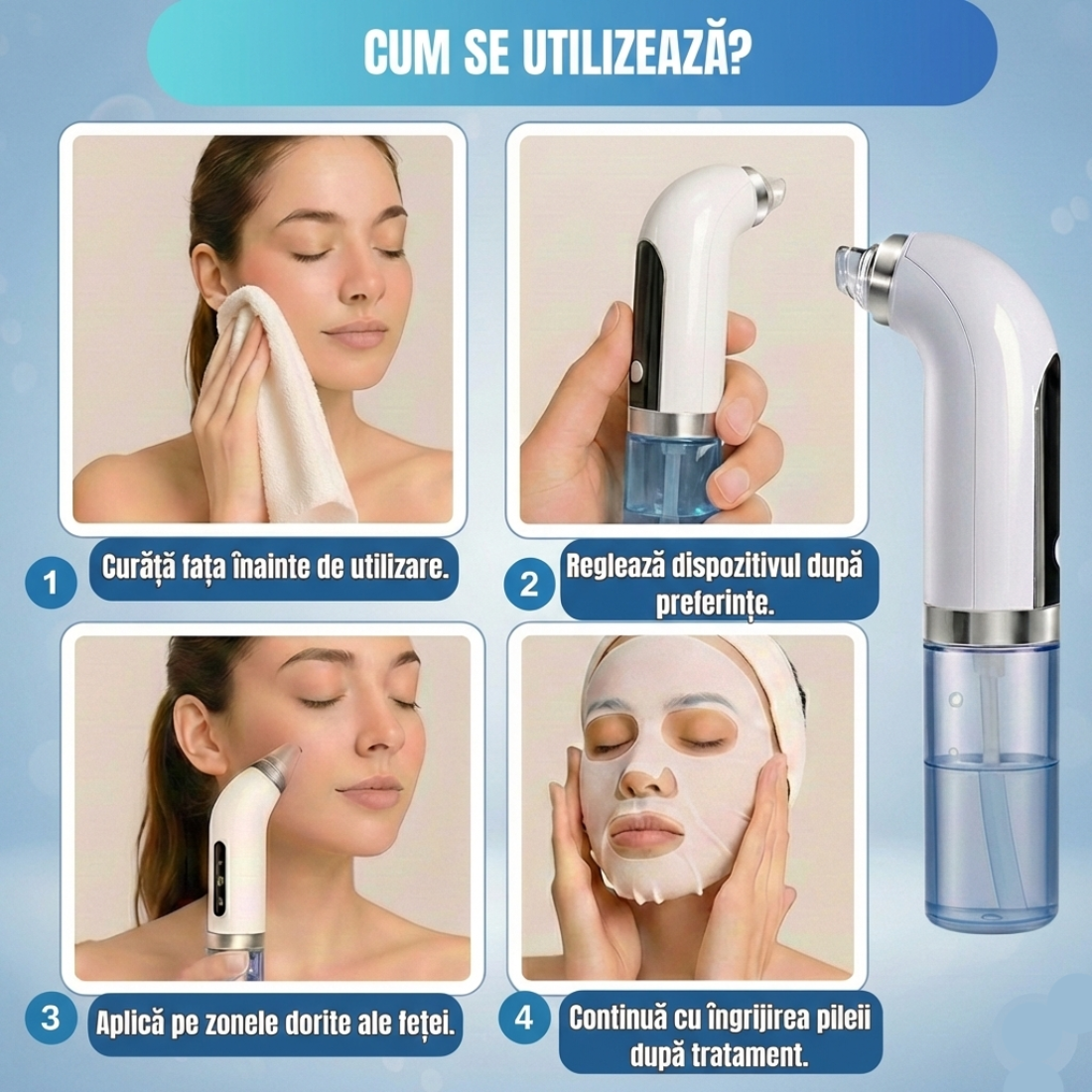 CUM SE UTILIZEAZĂ?

1 Curăță fața înainte de utilizare.

2 Reglează dispozitivul după preferințe.

3 Aplică pe zonele dorite ale feței.

4 Continuă cu îngrijirea pielii după tratament.