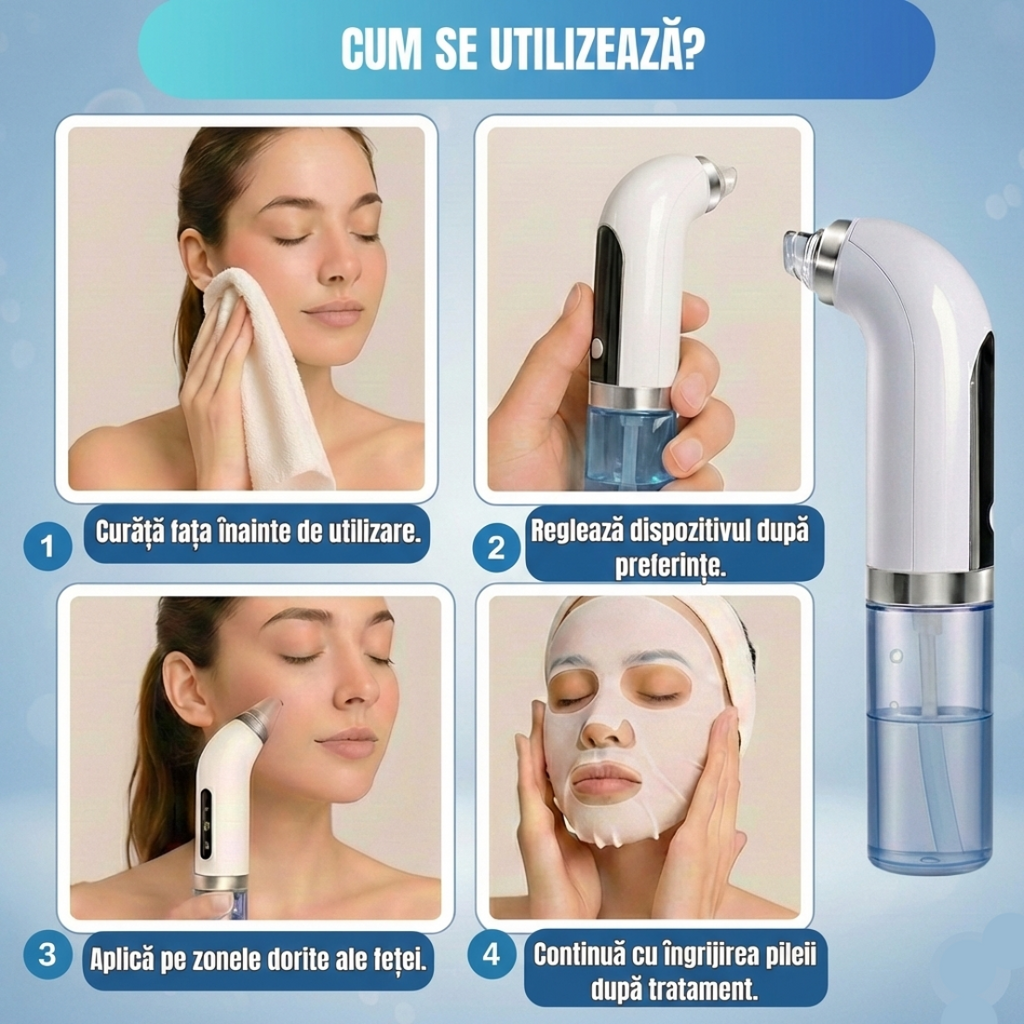 CUM SE UTILIZEAZĂ?

1 Curăță fața înainte de utilizare.

2 Reglează dispozitivul după preferințe.

3 Aplică pe zonele dorite ale feței.

4 Continuă cu îngrijirea pileii după tratament.