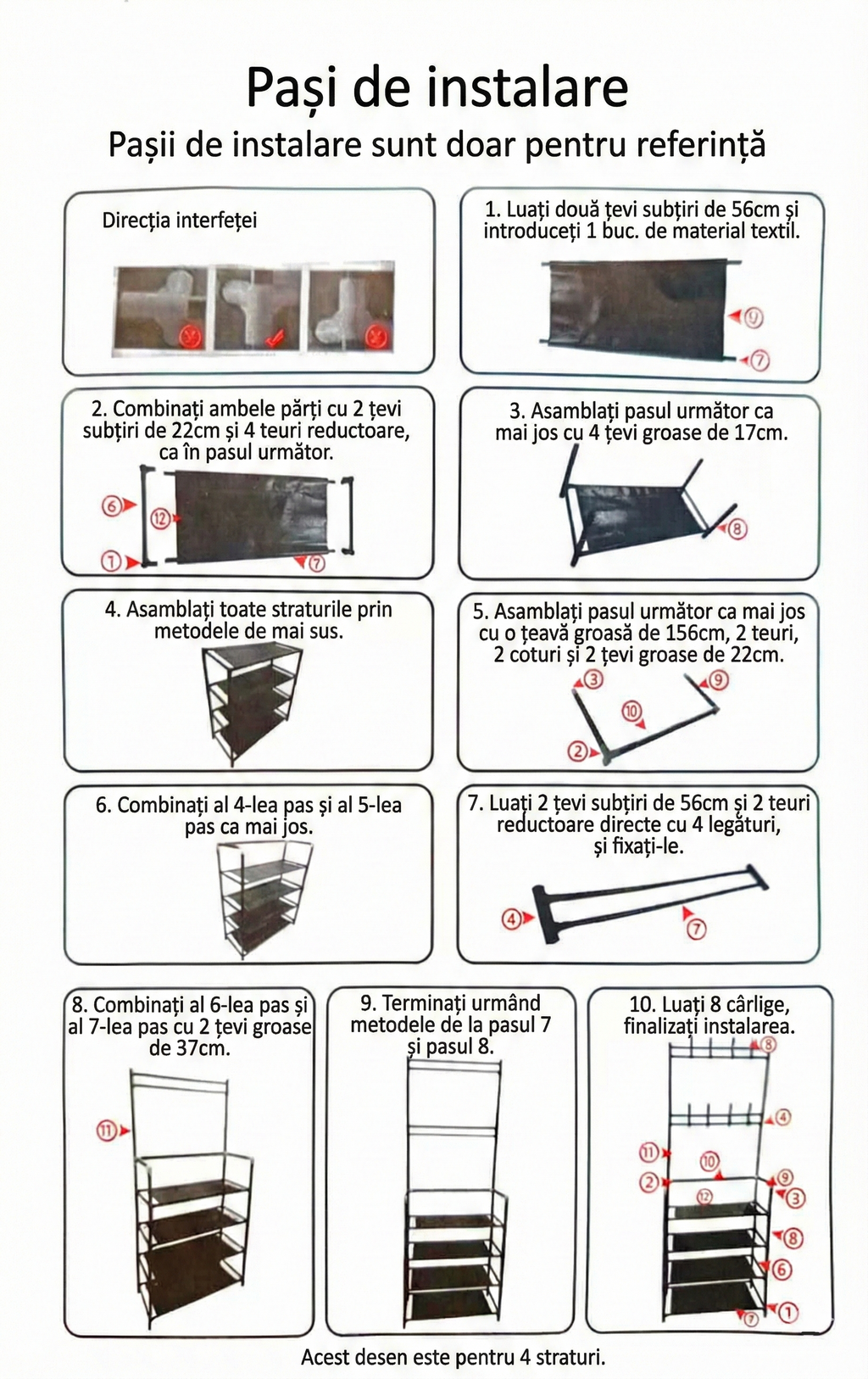 Pași de instalare
Pașii de instalare sunt doar pentru referință

Direcția interfeței

1. Luați două țevi subțiri de 56cm și introduceți 1 buc. de material textil.

⑨
⑦

2. Combinați ambele părți cu 2 țevi subțiri de 22cm și 4 teuri reductoare, ca în pasul următor.

⑥
⑫
①
⑦

3. Asamblați pasul următor ca mai jos cu 4 țevi groase de 17cm.

⑧

4. Asamblați toate straturile prin metodele de mai sus.

5. Asamblați pasul următor ca mai jos cu o țeavă groasă de 156cm, 2 teuri, 2 coturi și 2 țevi groase de 22cm.

③
⑨
⑩
②

6. Combinați al 4-lea pas și al 5-lea pas ca mai jos.

7. Luați 2 țevi subțiri de 56cm și 2 teuri reductoare directe cu 4 legături, și fixați-le.

④
⑦

8. Combinați al 6-lea pas și al 7-lea pas cu 2 țevi groase de 37cm.

⑪

9. Terminați urmând metodele de la pasul 7 și pasul 8.

10. Luați 8 cârlige, finalizați instalarea.

⑧
④
⑪
⑩
②
⑨
⑫
③
⑧
⑥
⑦
①

Acest desen este pentru 4 straturi.