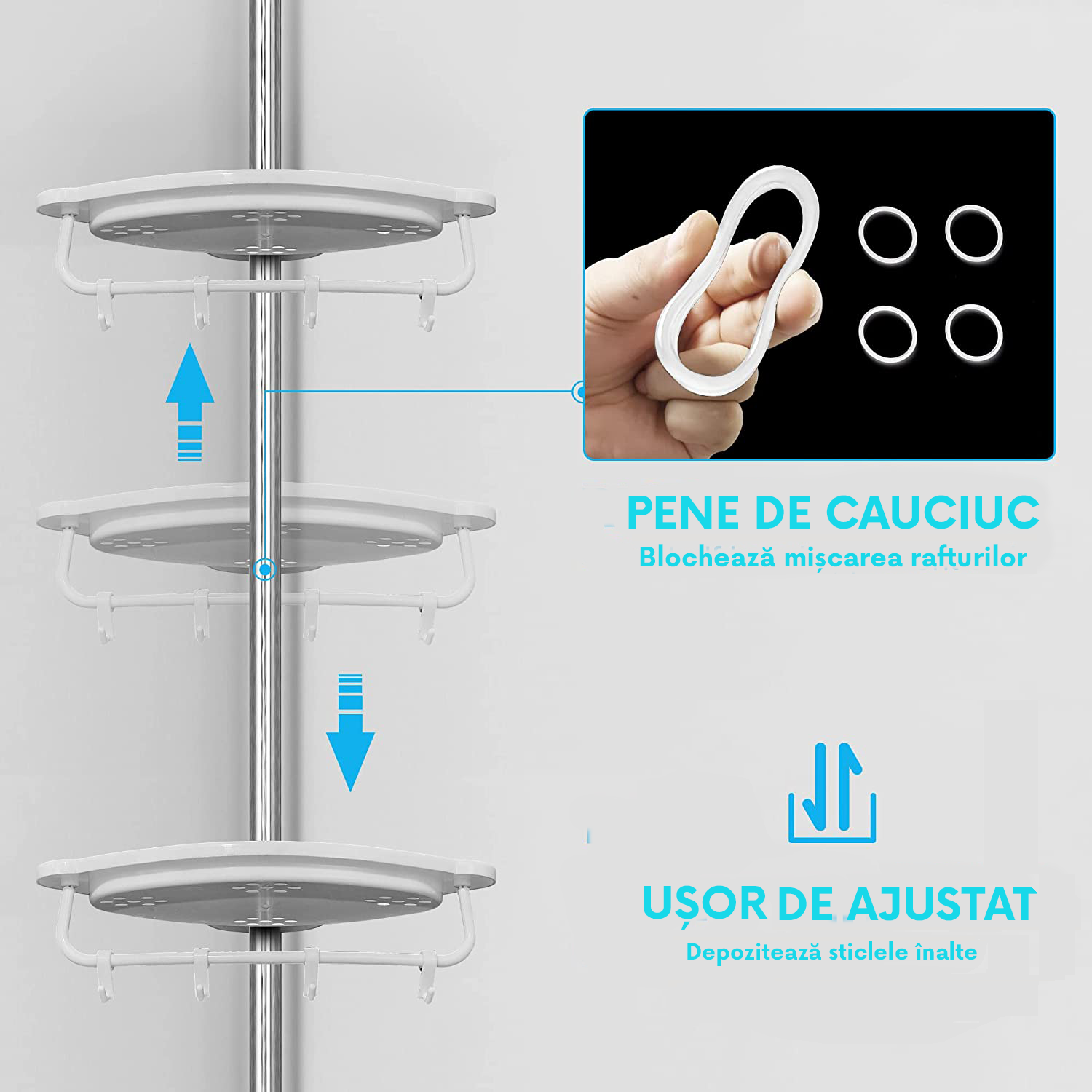 PENE DE CAUCIUC
Blochează mișcarea rafturilor

UȘOR DE AJUSTAT
Depozitează sticlele înalte