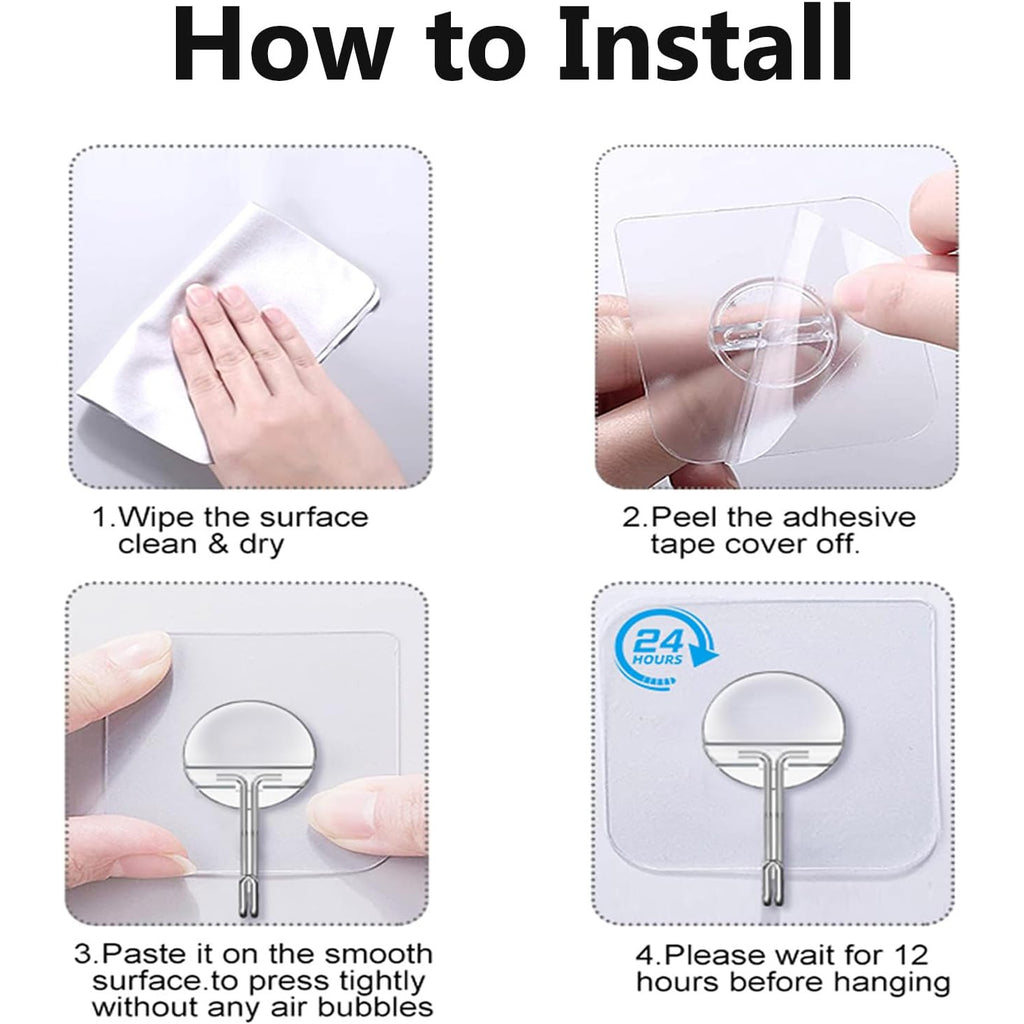 How to Install

1.Wipe the surface clean & dry

2.Peel the adhesive tape cover off.

3.Paste it on the smooth surface.to press tightly without any air bubbles

24 HOURS

4.Please wait for 12 hours before hanging